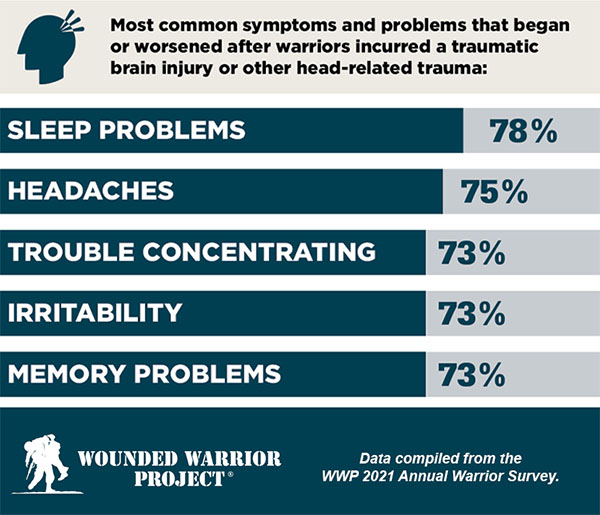 Most common symptoms and problems that began or worsened after warriors incurred a traumatic brain injury or other head-related trauma:

SLEEP PROBLEMS 78%

HEADACHES 75%

TROUBLE CONCENTRATING 73%

IRRITABILITY 73%

MEMORY PROBLEMS 73%

WOUNDED WARRIOR PROJECT®

Data compiled from the WWP 2021 Annual Warrior Survey.